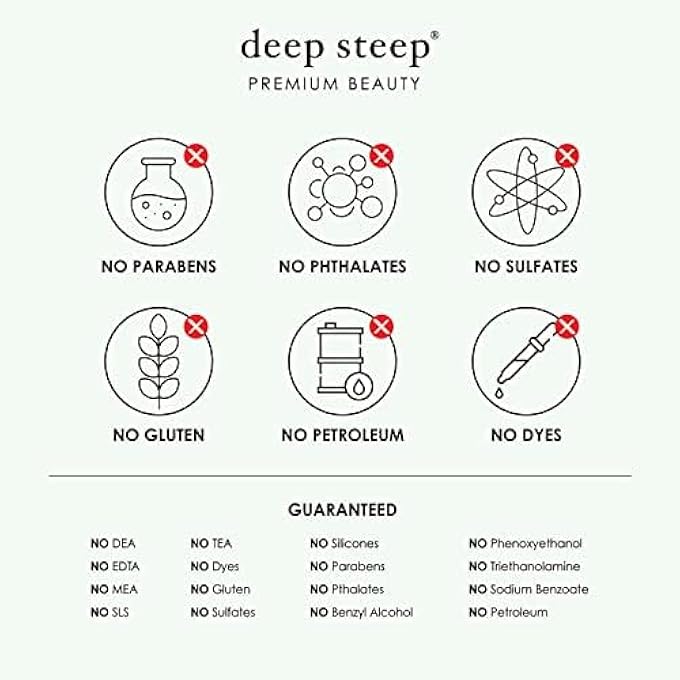 deep steep®
PREMIUM BEAUTY

NO PARABENS
NO PHTHALATES
NO SULFATES
NO GLUTEN
NO PETROLEUM
NO DYES

GUARANTEED

NO DEA
NO EDTA
NO MEA
NO SLS

NO TEA
NO Dyes
NO Gluten
NO Sulfates

NO Silicones
NO Parabens
NO Pthalates
NO Benzyl Alcohol

NO Phenoxyethanol
NO Triethanolamine
NO Sodium Benzoate
NO Petroleum